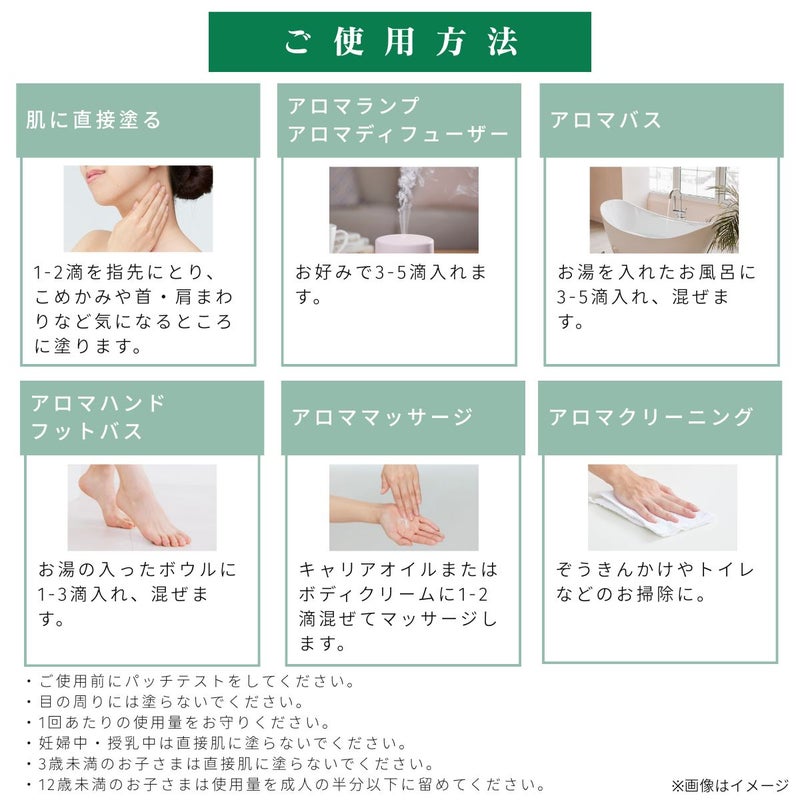 ご使用方法

肌に直接塗る

1-2滴を指先にとり、こめかみや首・肩まわりなど気になるところに塗ります。

アロマランプ
アロマディフューザー

お好みで3-5滴入れます。

アロマバス

お湯を入れたお風呂に3-5滴入れ、混ぜます。

アロマハンド
フットバス

お湯の入ったボウルに1-3滴入れ、混ぜます。

アロママッサージ

キャリアオイルまたはボディクリームに1-2滴混ぜてマッサージします。

アロマクリーニング

ぞうきんかけやトイレなどのお掃除に。

・ご使用前にパッチテストをしてください。
・目の周りには塗らないでください。
・1回あたりの使用量をお守りください。
・妊婦中・授乳中は直接肌に塗らないでください。
・3歳未満のお子さまは直接肌に塗らないでください。
・12歳未満のお子さまは使用量を成人の半分以下に留めてください。

※画像はイメージ