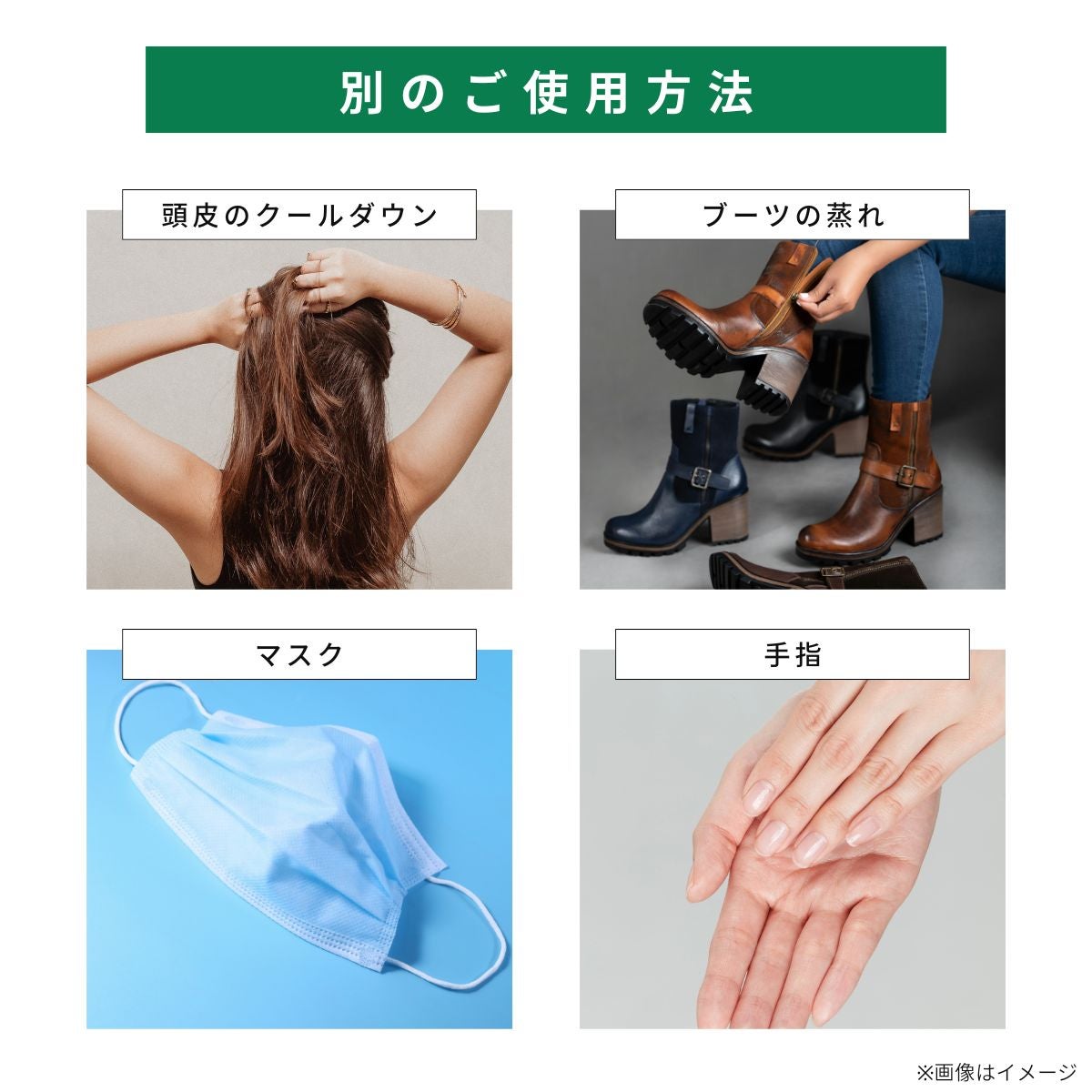 別のご使用方法

頭皮のクールダウン

ブーツの蒸れ

マスク

手指

※画像はイメージ