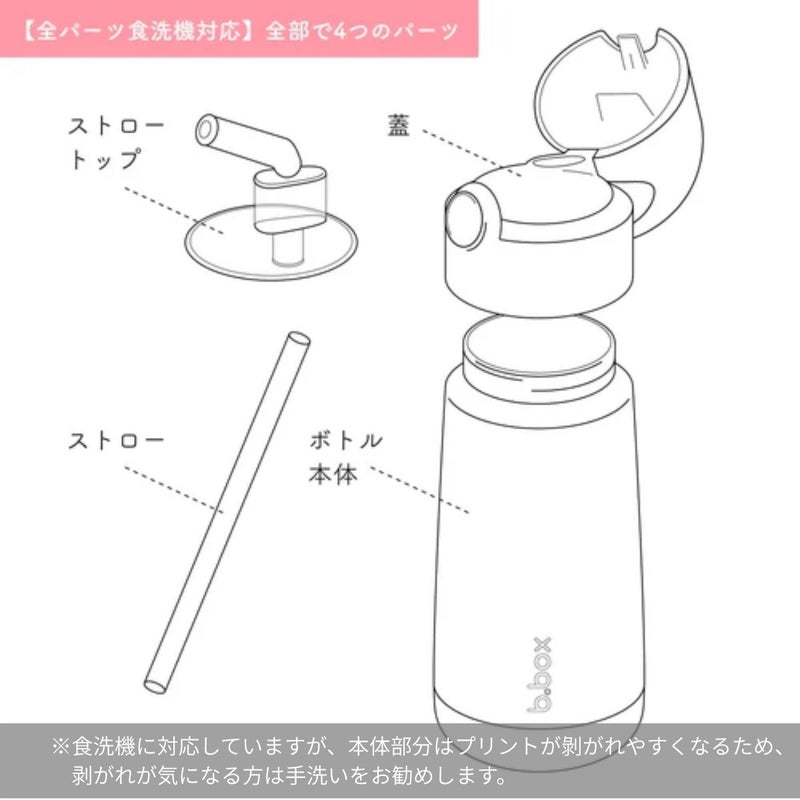 【全パーツ食洗機対応】全部で4つのパーツ

ストロートップ

蓋

ストロー

ボトル本体

b.box

※食洗機に対応していますが、本体部分はプリントが剥がれやすくなるため、剥がれが気になる方は手洗いをお勧めします。