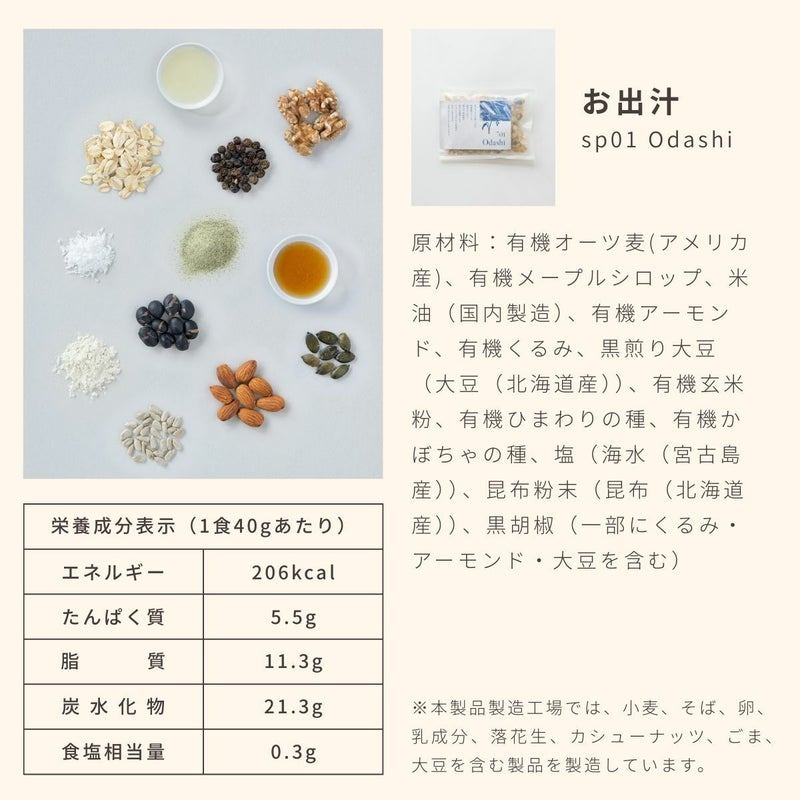 sp01 Odashi

お出汁
sp01 Odashi

原材料：有機オーツ麦(アメリカ産)、有機メープルシロップ、米油（国内製造)、有機アーモンド、有機くるみ、黒煎り大豆（大豆（北海道産))、有機玄米粉、有機ひまわりの種、有機かぼちゃの種、塩（海水（宮古島産))、昆布粉末（昆布（北海道産))、黒胡椒（一部にくるみ・アーモンド・大豆を含む)

| 栄養成分表示（1食40gあたり） | |
|---|---|
| エネルギー | 206kcal |
| たんぱく質 | 5.5g |
| 脂　　質 | 11.3g |
| 炭水化物 | 21.3g |
| 食塩相当量 | 0.3g |

※本製品製造工場では、小麦、そば、卵、乳成分、落花生、カシューナッツ、ごま、大豆を含む製品を製造しています。