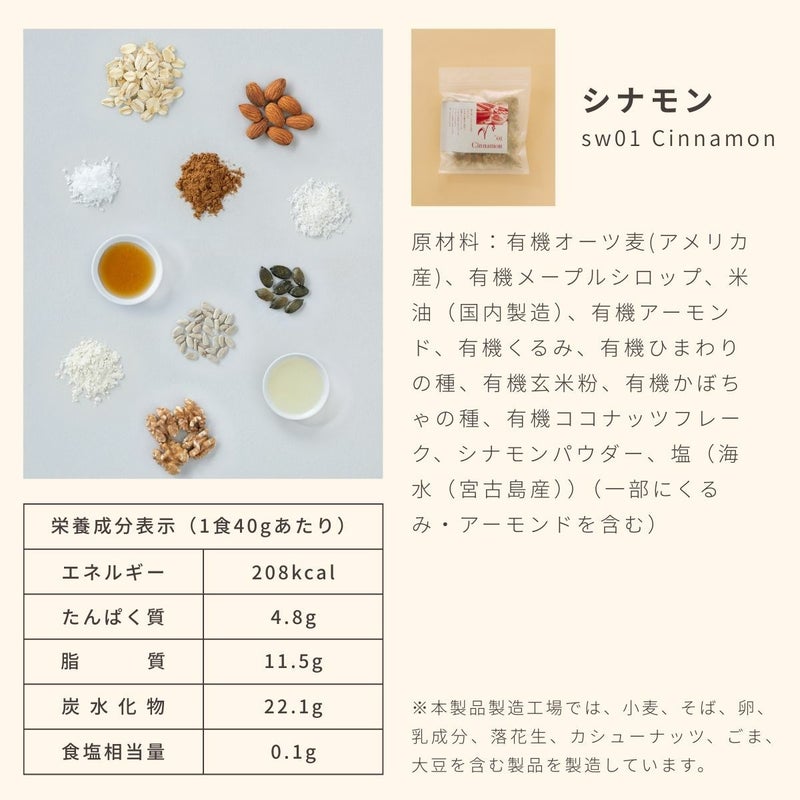 Cinnamon

シナモン
sw01 Cinnamon

原材料：有機オーツ麦(アメリカ産)、有機メープルシロップ、米油（国内製造)、有機アーモンド、有機くるみ、有機ひまわりの種、有機玄米粉、有機かぼちゃの種、有機ココナッツフレーク、シナモンパウダー、塩（海水（宮古島産））（一部にくるみ・アーモンドを含む）

| 栄養成分表示（1食40gあたり） | |
|---|---|
| エネルギー | 208kcal |
| たんぱく質 | 4.8g |
| 脂　　質 | 11.5g |
| 炭水化物 | 22.1g |
| 食塩相当量 | 0.1g |

※本製品製造工場では、小麦、そば、卵、乳成分、落花生、カシューナッツ、ごま、大豆を含む製品を製造しています。