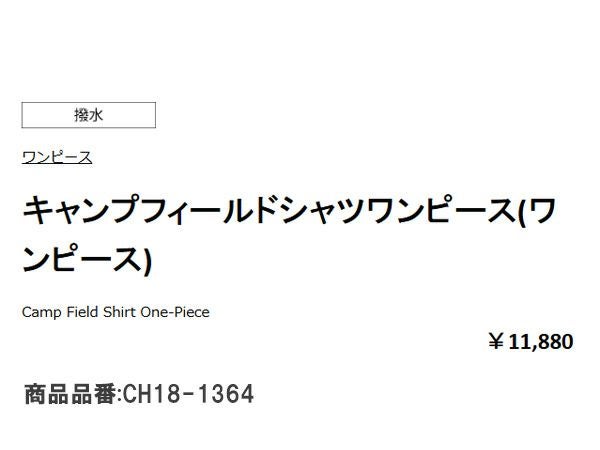 撥水

ワンピース

キャンプフィールドシャツワンピース(ワンピース)

Camp Field Shirt One-Piece

￥11,880

商品品番:CH18-1364