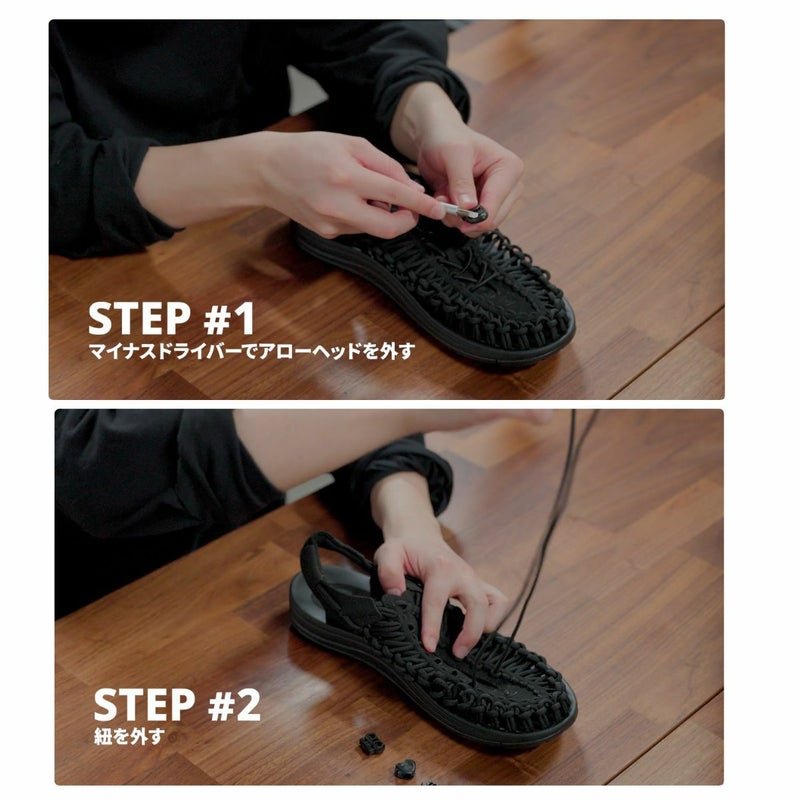 STEP #1
マイナスドライバーでアローヘッドを外す

STEP #2
紐を外す