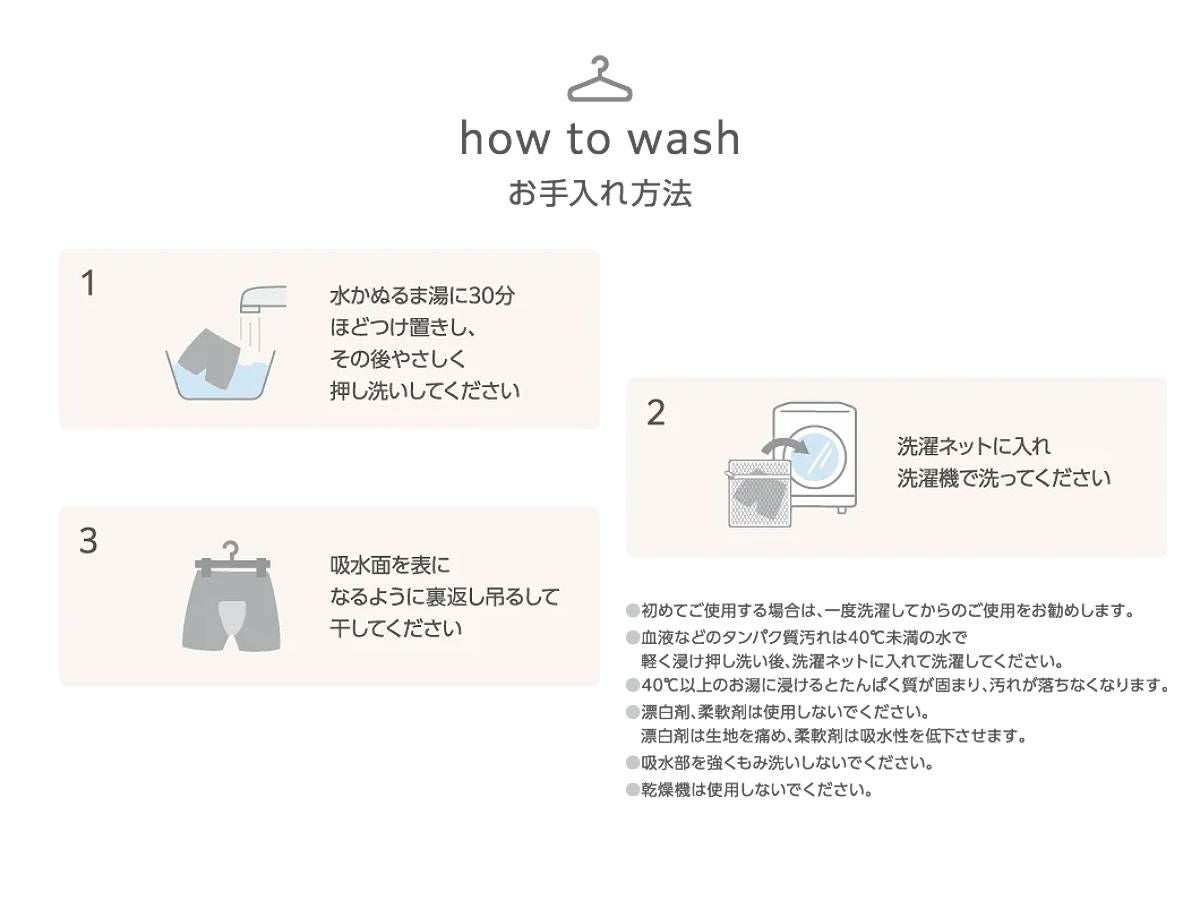 how to wash
お手入れ方法

1
水かぬるま湯に30分ほどつけ置きし、その後やさしく押し洗いしてください

2
洗濯ネットに入れ洗濯機で洗ってください

3
吸水面を表になるように裏返し吊るして干してください

●初めてご使用する場合は、一度洗濯してからのご使用をお勧めします。
●血液などのタンパク質汚れは40℃未満の水で軽く浸け押し洗い後、洗濯ネットに入れて洗濯してください。
●40℃以上のお湯に浸けるとたんぱく質が固まり、汚れが落ちなくなります。
●漂白剤、柔軟剤は使用しないでください。漂白剤は生地を痛め、柔軟剤は吸水性を低下させます。
●吸水部を強くもみ洗いしないでください。
●乾燥機は使用しないでください。