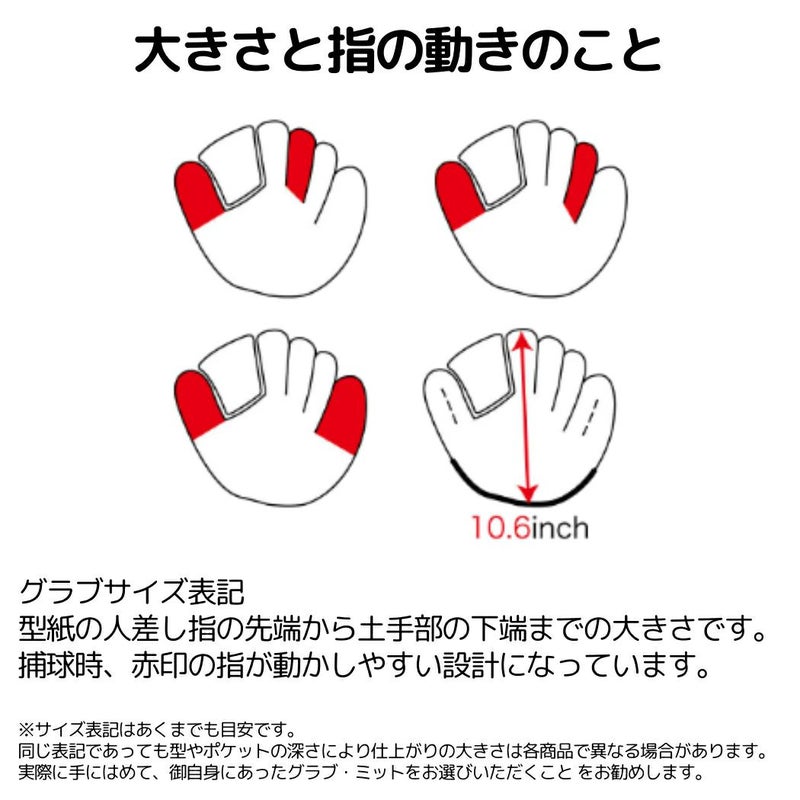 大きさと指の動きのこと

10.6inch

グラブサイズ表記
型紙の人差し指の先端から土手部の下端までの大きさです。
捕球時、赤印の指が動かしやすい設計になっています。

※サイズ表記はあくまでも目安です。
同じ表記であっても型やポケットの深さにより仕上がりの大きさは各商品で異なる場合があります。
実際に手にはめて、御自身にあったグラブ・ミットをお選びいただくこと をお勧めします。