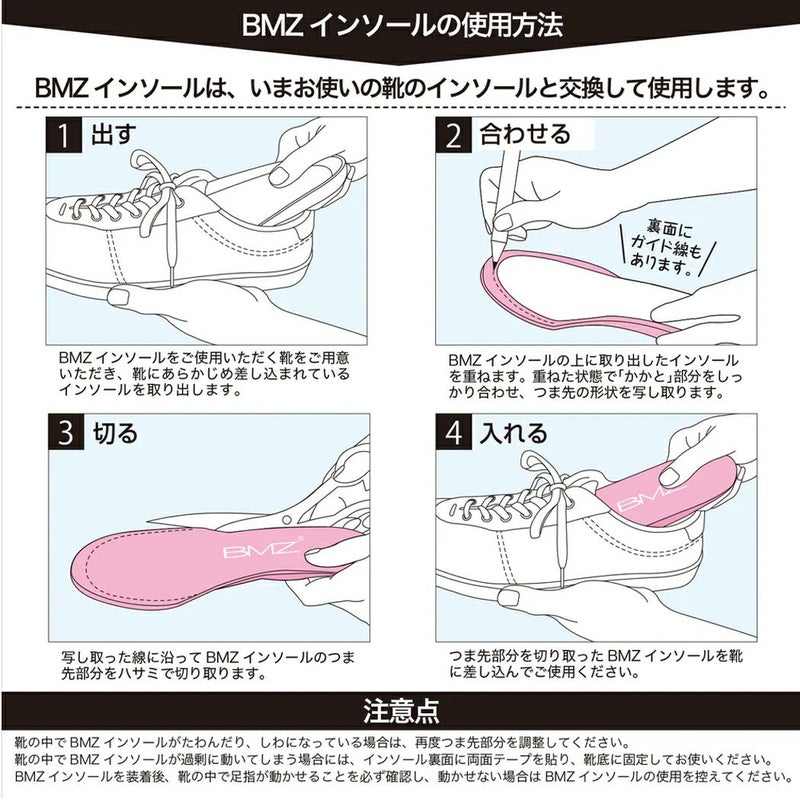 BMZ インソールの使用方法

BMZ インソールは、いまお使いの靴のインソールと交換して使用します。

1 出す

BMZ インソールをご使用いただく靴をご用意いただき、靴にあらかじめ差し込まれているインソールを取り出します。

2 合わせる

裏面にガイド線もあります。

BMZ インソールの上に取り出したインソールを重ねます。重ねた状態で「かかと」部分をしっかり合わせ、つま先の形状を写し取ります。

3 切る

BMZ

写し取った線に沿って BMZ インソールのつま先部分をハサミで切り取ります。

4 入れる

BMZ

つま先部分を切り取った BMZ インソールを靴に差し込んでご使用ください。

注意点

靴の中で BMZ インソールがたわんだり、しわになっている場合は、再度つま先部分を調整してください。
靴の中で BMZ インソールが過剰に動いてしまう場合には、インソール裏面に両面テープを貼り、靴底に固定してお使いください。
BMZ インソールを装着後、靴の中で足指が動かせることを必ず確認し、動かせない場合は BMZ インソールの使用を控えてください。