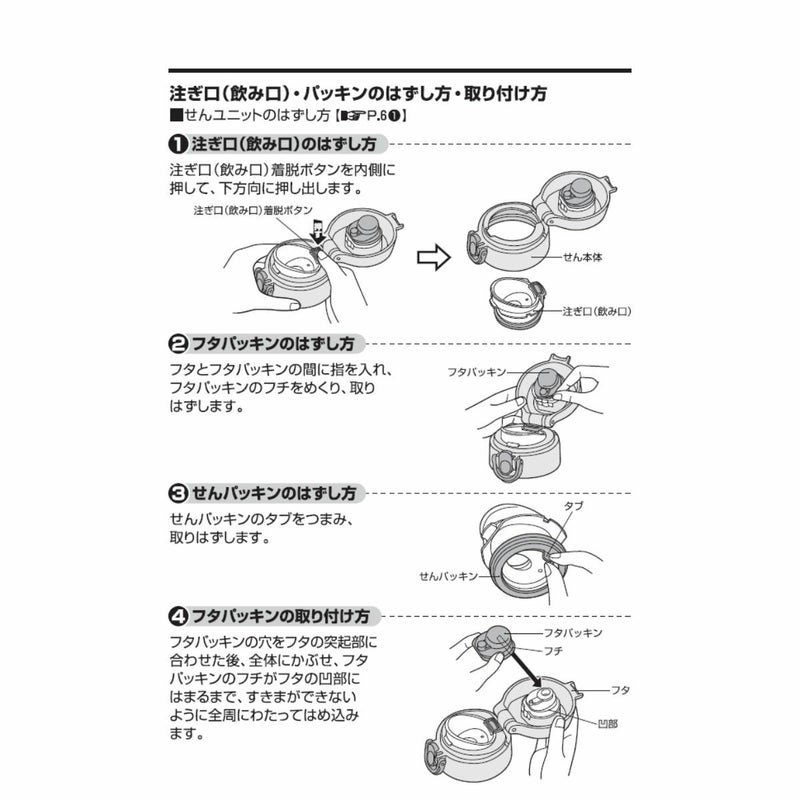 注ぎ口（飲み口）・パッキンのはずし方・取り付け方

■せんユニットのはずし方【☞P.6❶】

❶ 注ぎ口（飲み口）のはずし方

注ぎ口（飲み口）着脱ボタンを内側に押して、下方向に押し出します。

注ぎ口（飲み口）着脱ボタン

せん本体

注ぎ口（飲み口）

❷ フタパッキンのはずし方

フタとフタパッキンの間に指を入れ、フタパッキンのフチをめくり、取りはずします。

フタパッキン

❸ せんパッキンのはずし方

せんパッキンのタブをつまみ、取りはずします。

タブ

せんパッキン

❹ フタパッキンの取り付け方

フタパッキンの穴をフタの突起部に合わせた後、全体にかぶせ、フタパッキンのフチがフタの凹部にはまるまで、すきまができないように全周にわたってはめ込みます。

フタパッキン

フチ

フタ

凹部