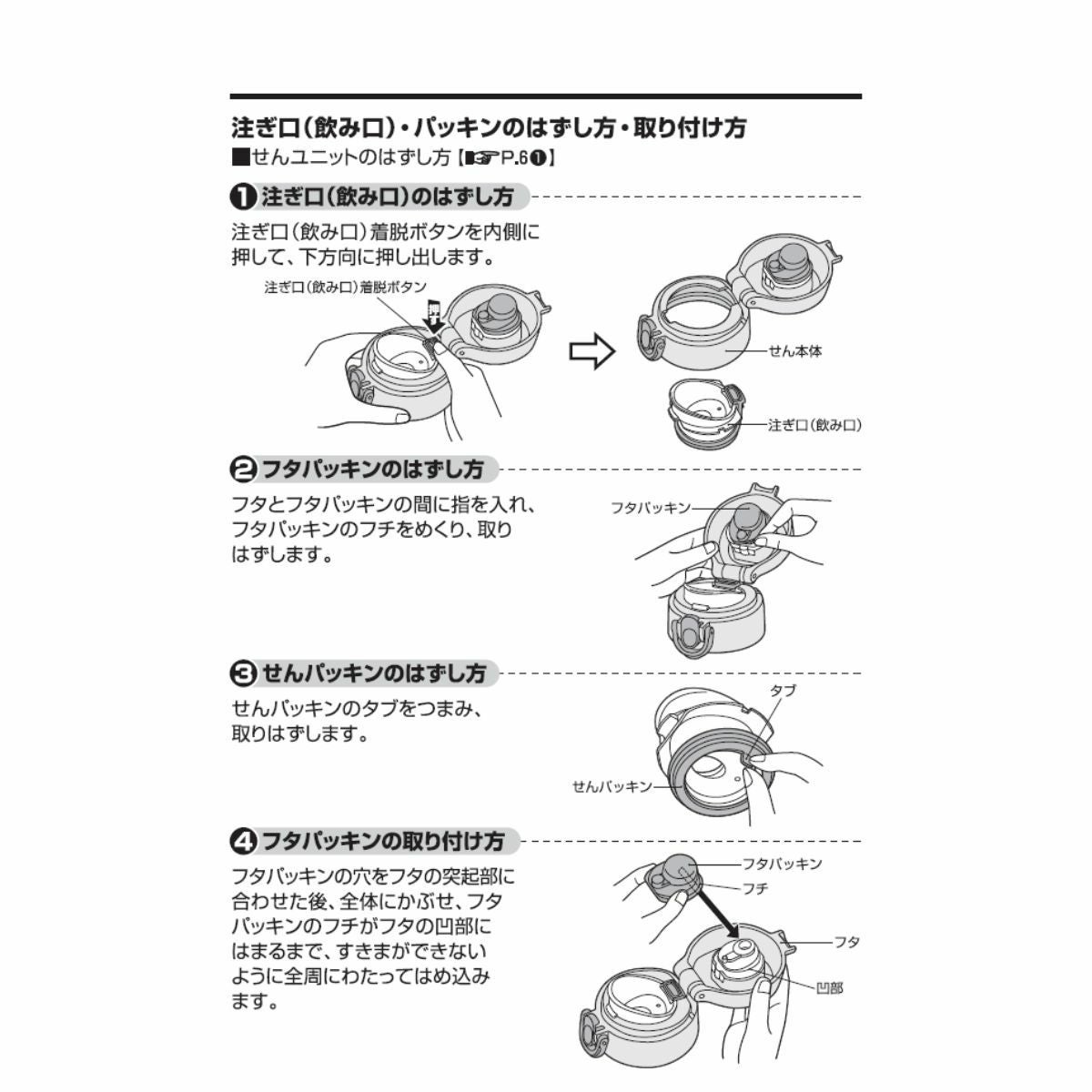 注ぎ口（飲み口）・パッキンのはずし方・取り付け方
■せんユニットのはずし方【☞P.6❶】

❶ 注ぎ口（飲み口）のはずし方

注ぎ口（飲み口）着脱ボタンを内側に押して、下方向に押し出します。

注ぎ口（飲み口）着脱ボタン

せん本体

注ぎ口（飲み口）

❷ フタパッキンのはずし方

フタとフタパッキンの間に指を入れ、フタパッキンのフチをめくり、取りはずします。

フタパッキン

❸ せんパッキンのはずし方

せんパッキンのタブをつまみ、取りはずします。

タブ

せんパッキン

❹ フタパッキンの取り付け方

フタパッキンの穴をフタの突起部に合わせた後、全体にかぶせ、フタパッキンのフチがフタの凹部にはまるまで、すきまができないように全周にわたってはめ込みます。

フタパッキン

フチ

フタ

凹部