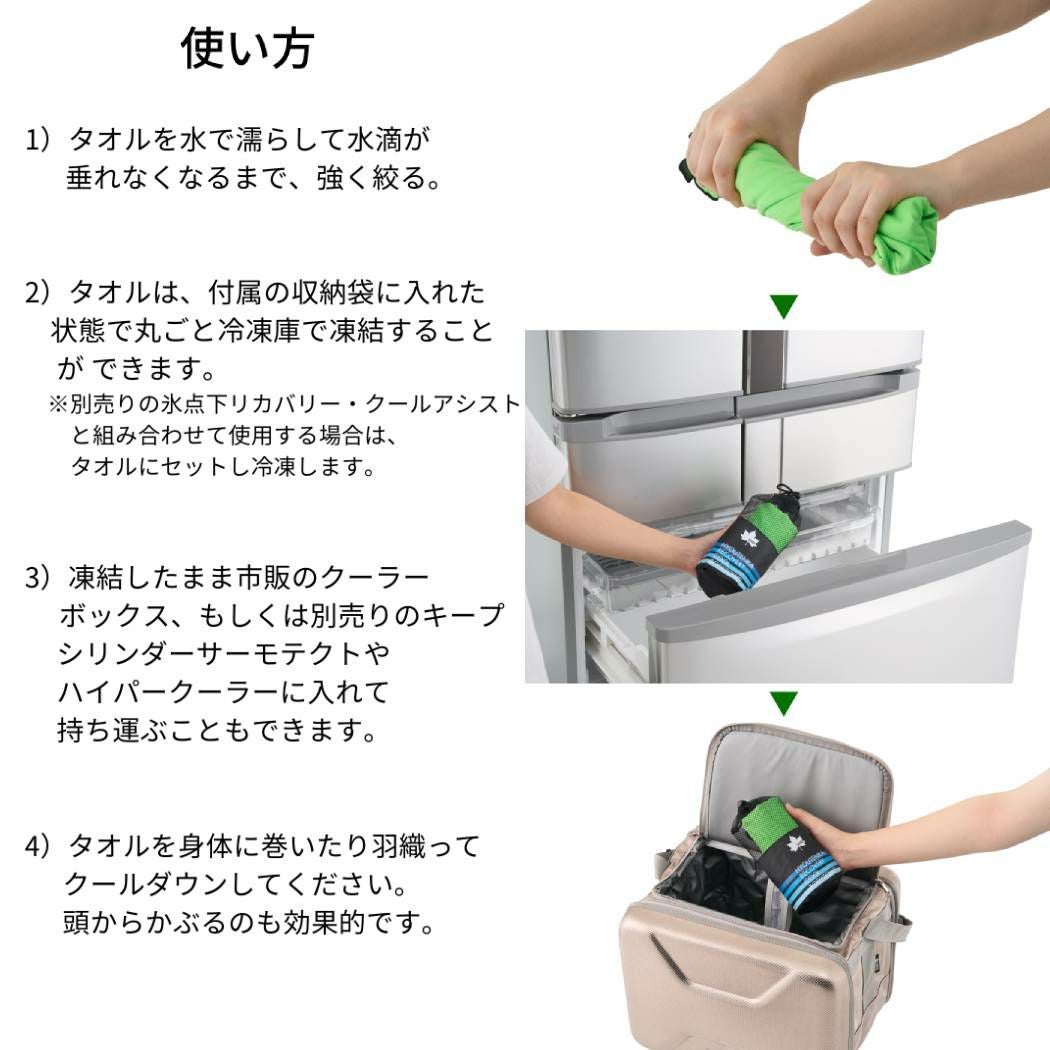 使い方

1）タオルを水で濡らして水滴が垂れなくなるまで、強く絞る。

2）タオルは、付属の収納袋に入れた状態で丸ごと冷凍庫で凍結することが できます。
※別売りの氷点下リカバリー・クールアシストと組み合わせて使用する場合は、タオルにセットし冷凍します。

3）凍結したまま市販のクーラーボックス、もしくは別売りのキープシリンダーサーモテクトやハイパークーラーに入れて持ち運ぶこともできます。

4）タオルを身体に巻いたり羽織ってクールダウンしてください。頭からかぶるのも効果的です。