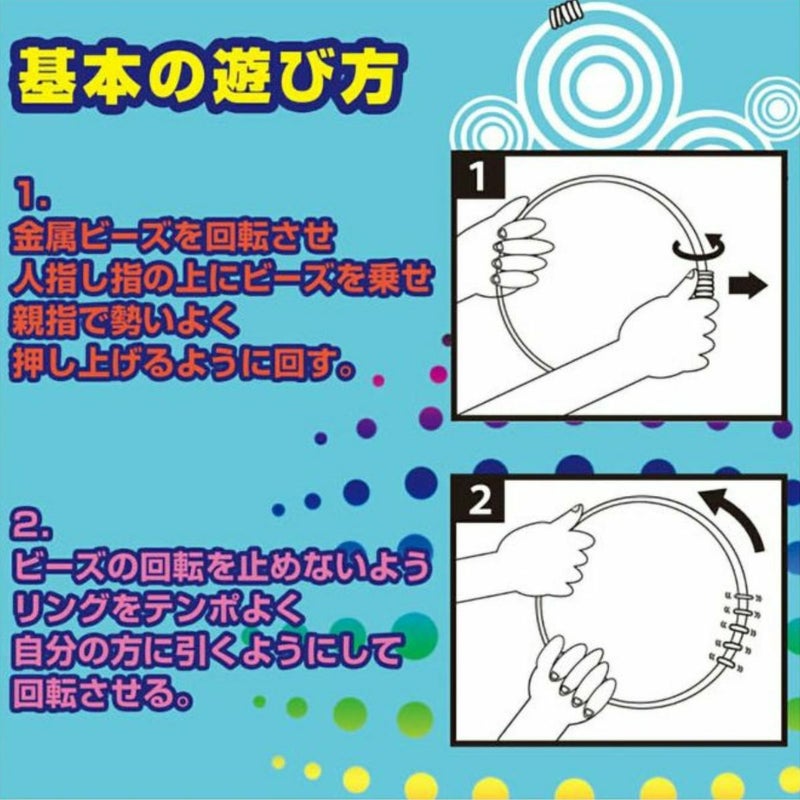 基本の遊び方

1.
金属ビーズを回転させ
人指し指の上にビーズを乗せ
親指で勢いよく
押し上げるように回す。

1

2.
ビーズの回転を止めないよう
リングをテンポよく
自分の方に引くようにして
回転させる。

2