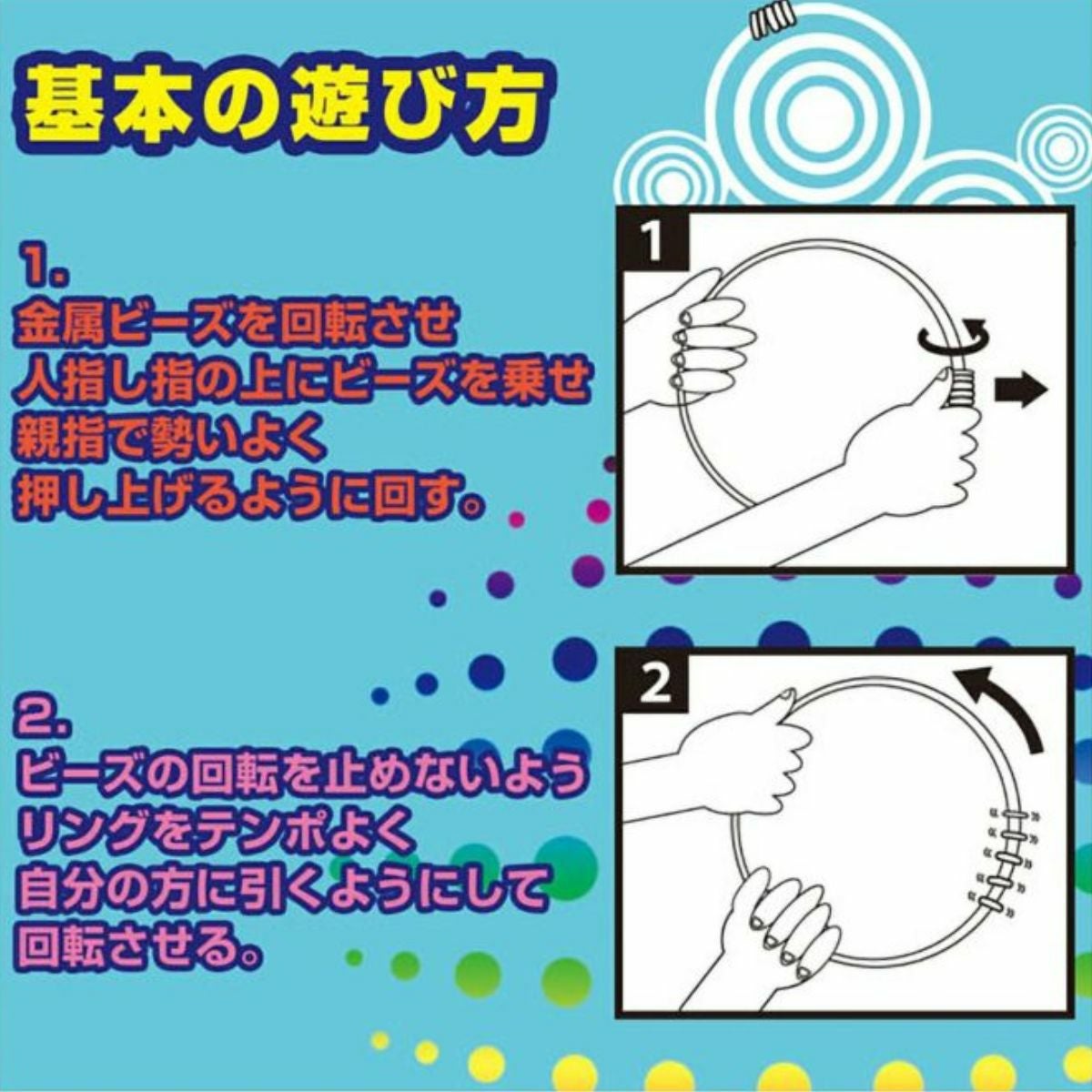 基本の遊び方

1.
金属ビーズを回転させ
人指し指の上にビーズを乗せ
親指で勢いよく
押し上げるように回す。

1

2.
ビーズの回転を止めないよう
リングをテンポよく
自分の方に引くようにして
回転させる。

2