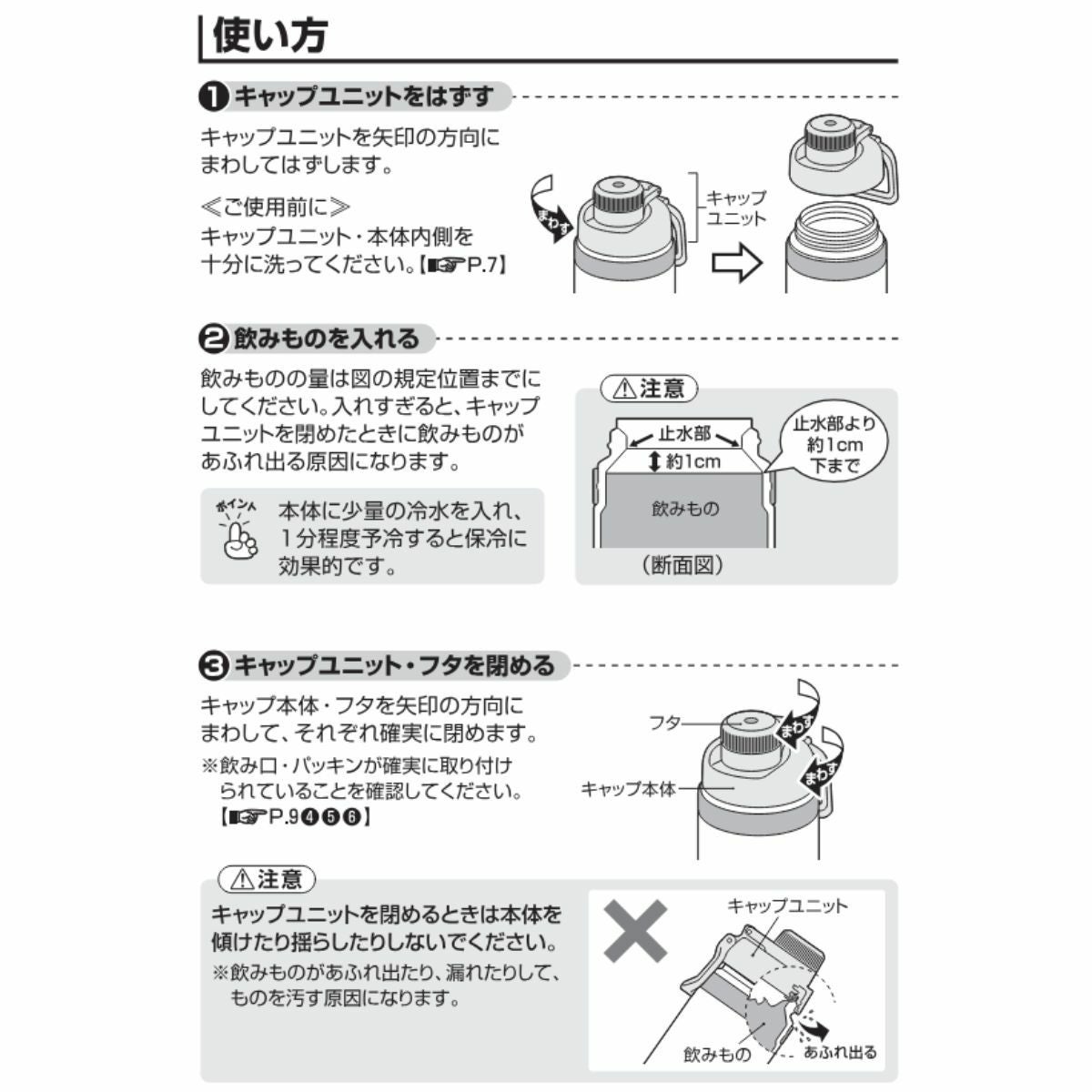 使い方

❶ キャップユニットをはずす

キャップユニットを矢印の方向にまわしてはずします。

≪ご使用前に≫
キャップユニット・本体内側を十分に洗ってください。【☞P.7】

まわす

キャップユニット

❷ 飲みものを入れる

飲みものの量は図の規定位置までにしてください。入れすぎると、キャップユニットを閉めたときに飲みものがあふれ出る原因になります。

ポイント
本体に少量の冷水を入れ、1分程度予冷すると保冷に効果的です。

⚠注意

止水部

約1cm

止水部より約1cm下まで

飲みもの

（断面図）

❸ キャップユニット・フタを閉める

キャップ本体・フタを矢印の方向にまわして、それぞれ確実に閉めます。
※飲み口・パッキンが確実に取り付けられていることを確認してください。【☞P.9❹❺❻】

フタ

まわす

まわす

キャップ本体

⚠注意

キャップユニットを閉めるときは本体を傾けたり揺らしたりしないでください。
※飲みものがあふれ出たり、漏れたりして、ものを汚す原因になります。

キャップユニット

飲みもの

あふれ出る