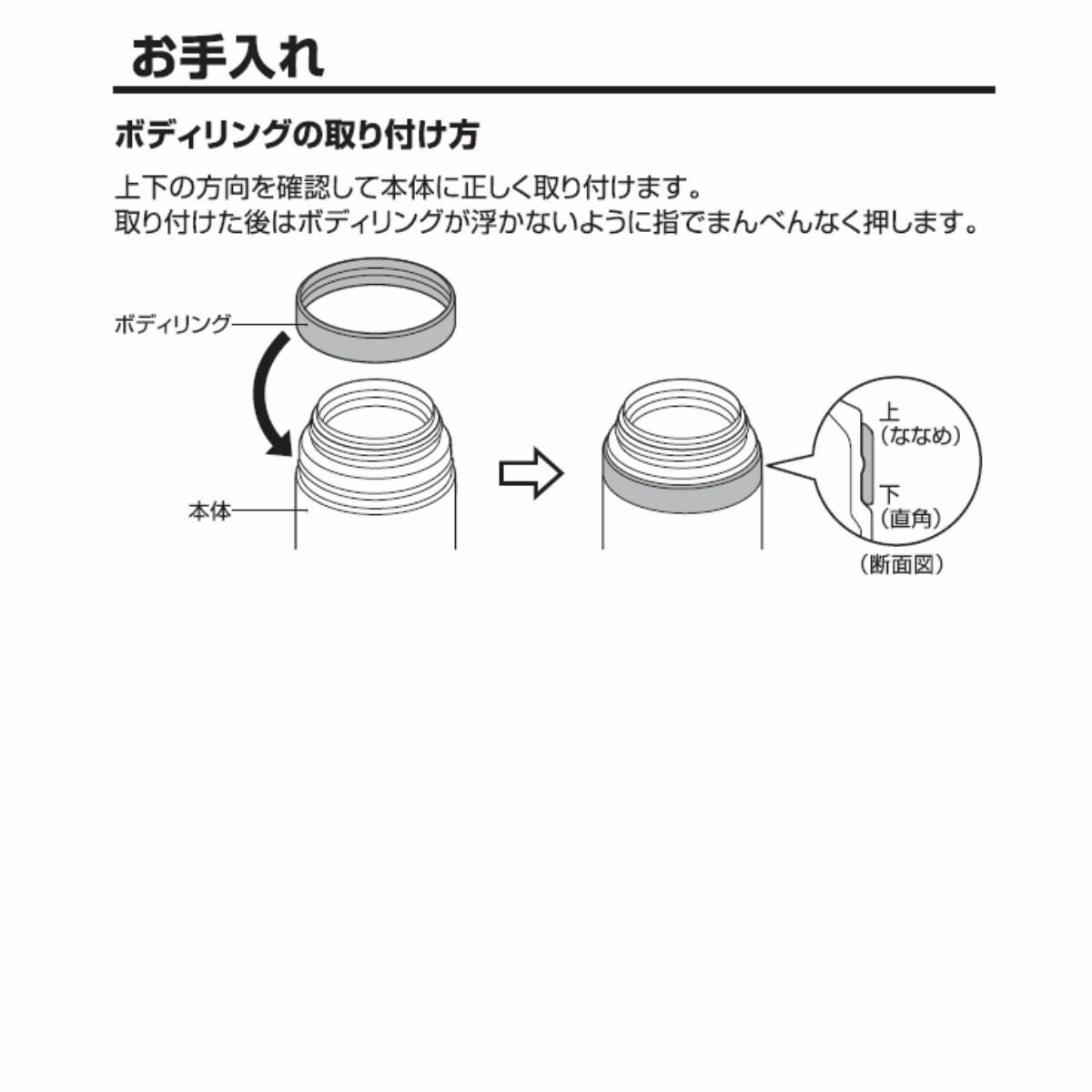 お手入れ

ボディリングの取り付け方

上下の方向を確認して本体に正しく取り付けます。
取り付けた後はボディリングが浮かないように指でまんべんなく押します。

ボディリング

本体

上
(ななめ)

下
(直角)

(断面図)