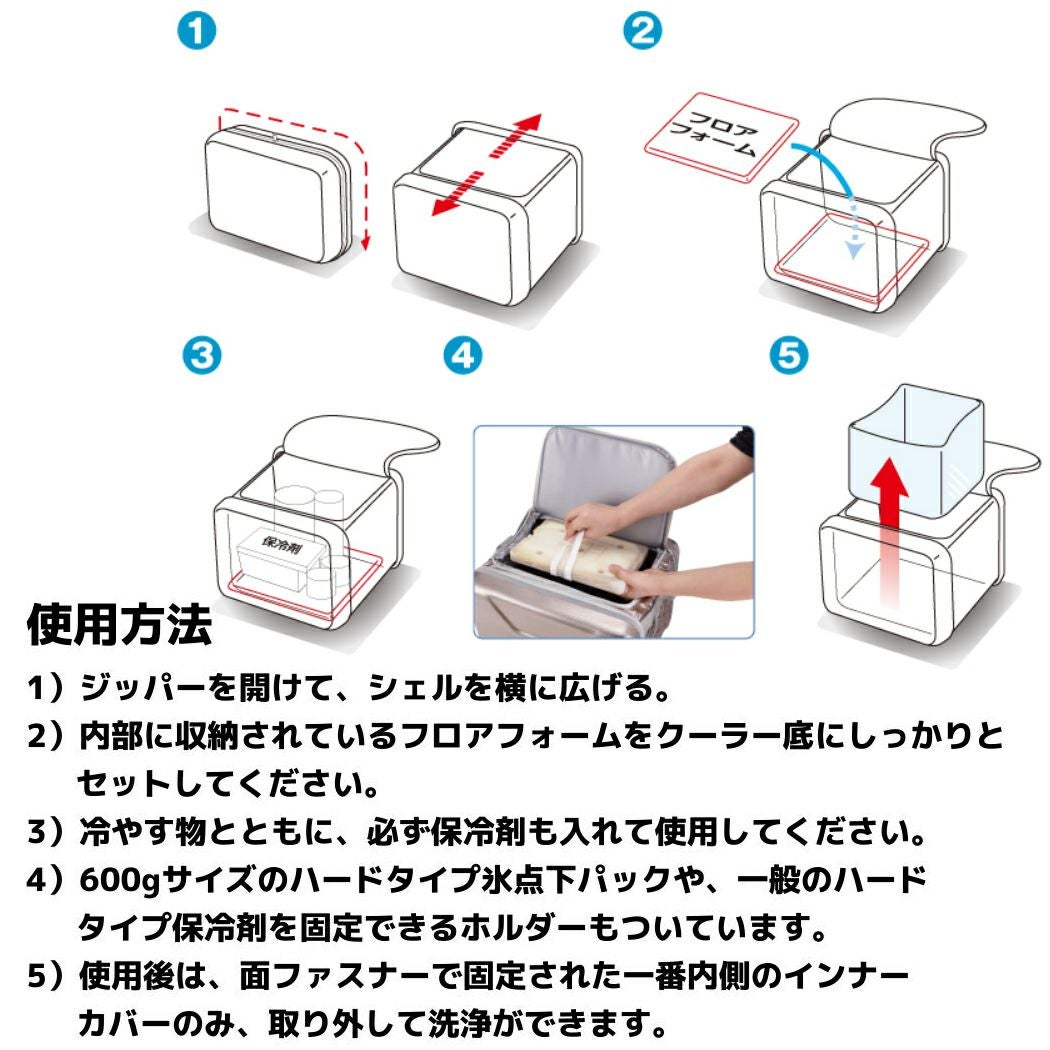 1

2

フロア
フォーム

3

4

5

保冷剤

使用方法

1）ジッパーを開けて、シェルを横に広げる。

2）内部に収納されているフロアフォームをクーラー底にしっかりとセットしてください。

3）冷やす物とともに、必ず保冷剤も入れて使用してください。

4）600gサイズのハードタイプ氷点下パックや、一般のハードタイプ保冷剤を固定できるホルダーもついています。

5）使用後は、面ファスナーで固定された一番内側のインナーカバーのみ、取り外して洗浄ができます。