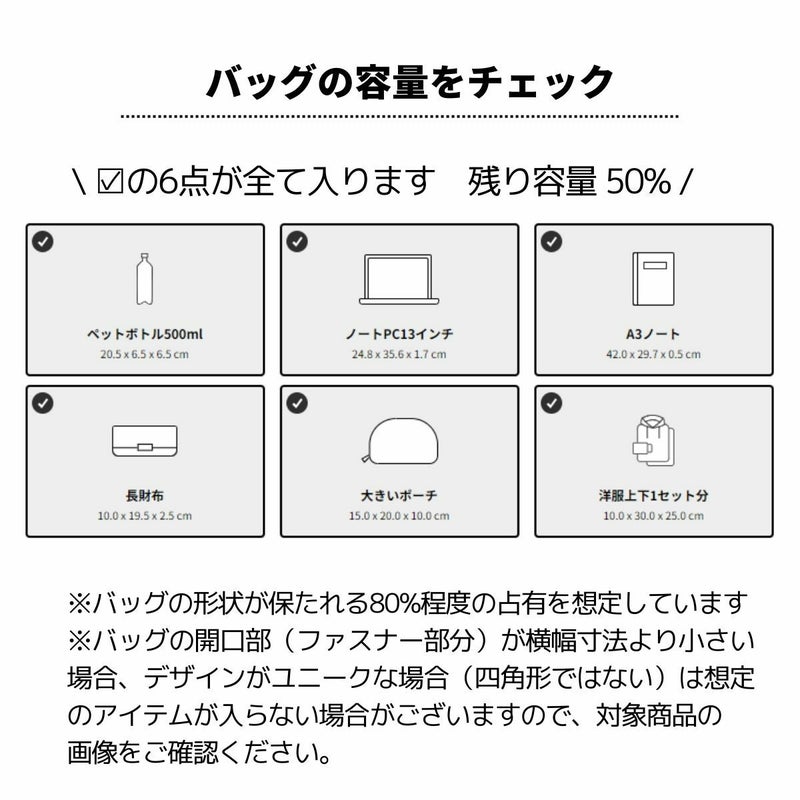 バッグの容量をチェック

\ ☑の6点が全て入ります　残り容量 50% /

ペットボトル500ml
20.5 x 6.5 x 6.5 cm

ノートPC13インチ
24.8 x 35.6 x 1.7 cm

A3ノート
42.0 x 29.7 x 0.5 cm

長財布
10.0 x 19.5 x 2.5 cm

大きいポーチ
15.0 x 20.0 x 10.0 cm

洋服上下1セット分
10.0 x 30.0 x 25.0 cm

※バッグの形状が保たれる80%程度の占有を想定しています
※バッグの開口部（ファスナー部分）が横幅寸法より小さい場合、デザインがユニークな場合（四角形ではない）は想定のアイテムが入らない場合がございますので、対象商品の画像をご確認ください。