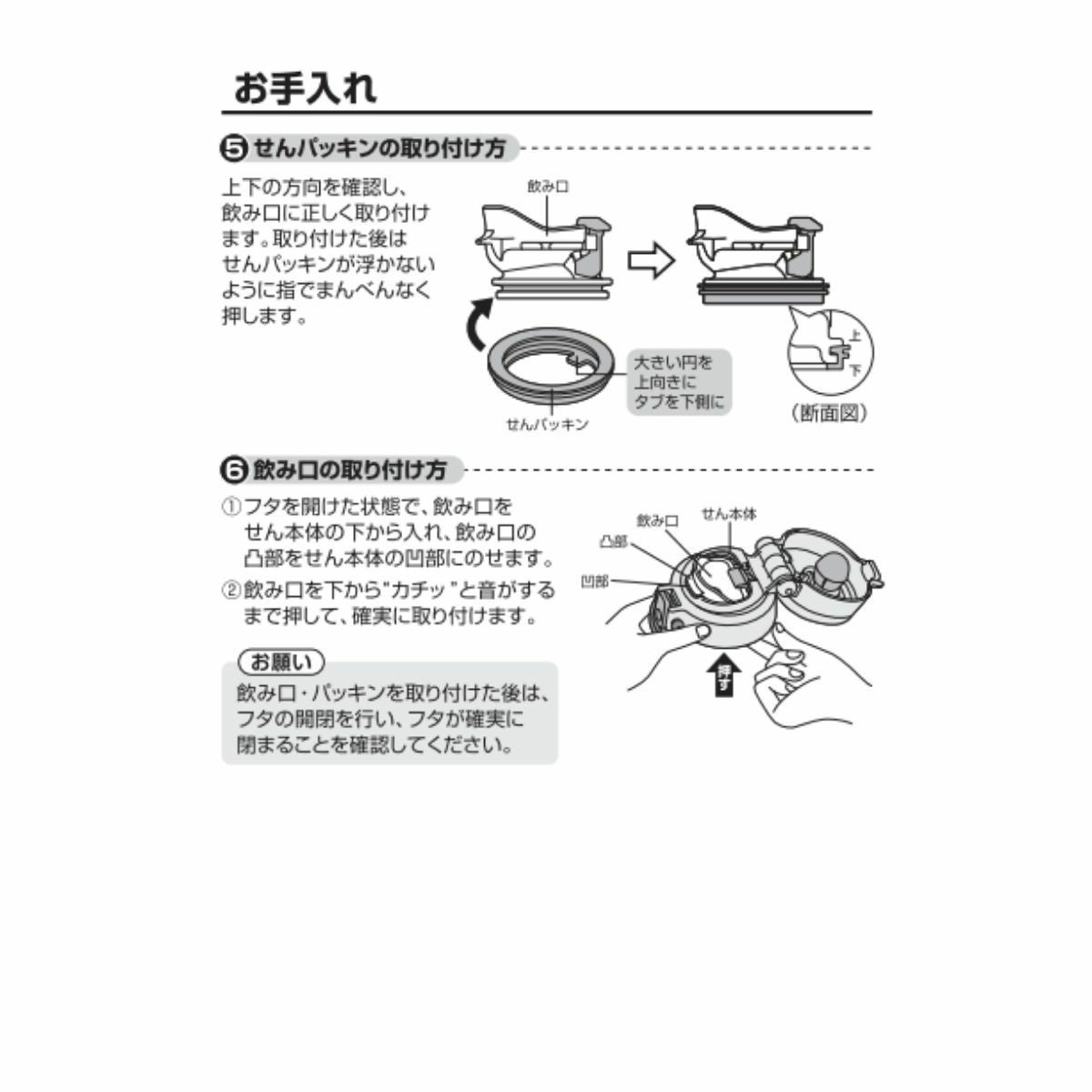 お手入れ

❺ せんパッキンの取り付け方

上下の方向を確認し、飲み口に正しく取り付けます。取り付けた後はせんパッキンが浮かないように指でまんべんなく押します。

飲み口

大きい円を上向きにタブを下側に

せんパッキン

上

下

（断面図）

❻ 飲み口の取り付け方

①フタを開けた状態で、飲み口をせん本体の下から入れ、飲み口の凸部をせん本体の凹部にのせます。

②飲み口を下から"カチッ"と音がするまで押して、確実に取り付けます。

お願い

飲み口・パッキンを取り付けた後は、フタの開閉を行い、フタが確実に閉まることを確認してください。

飲み口

せん本体

凸部

凹部

押す