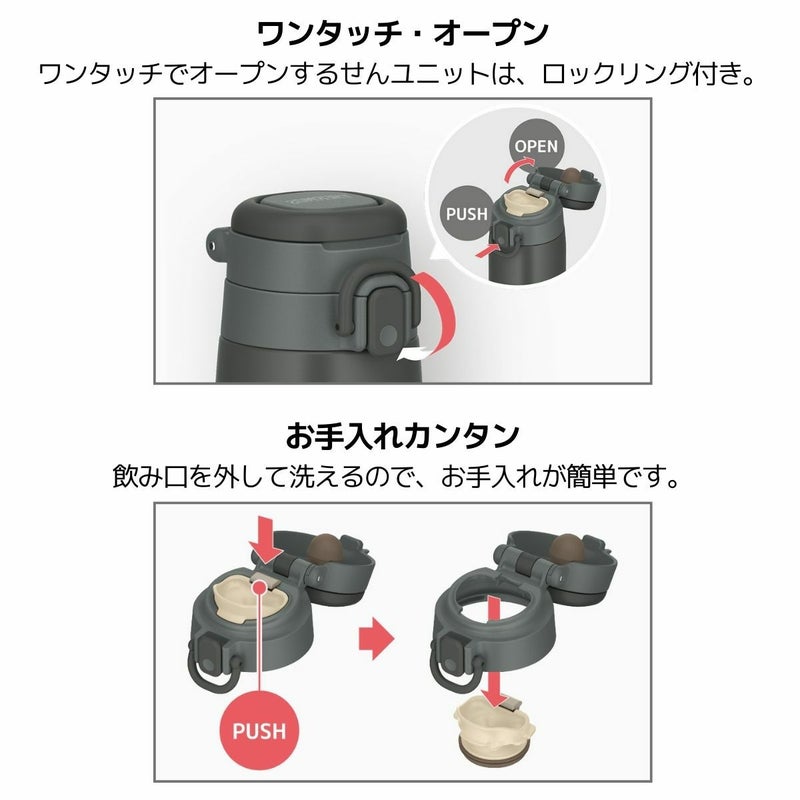 ワンタッチ・オープン

ワンタッチでオープンするせんユニットは、ロックリング付き。

OPEN

PUSH

お手入れカンタン

飲み口を外して洗えるので、お手入れが簡単です。

PUSH