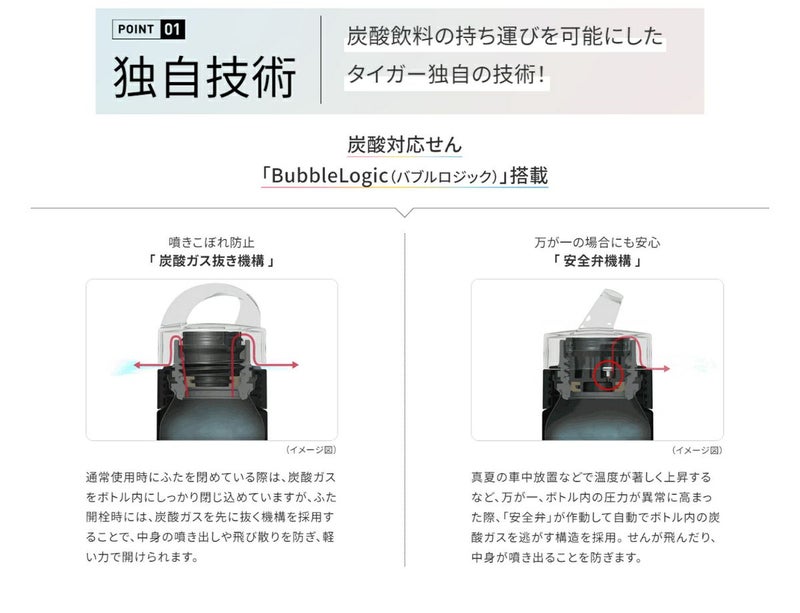 POINT 01

独自技術

炭酸飲料の持ち運びを可能にした
タイガー独自の技術!

炭酸対応せん
「BubbleLogic(バブルロジック)」搭載

噴きこぼれ防止
「炭酸ガス抜き機構」

(イメージ図)

通常使用時にふたを閉めている際は、炭酸ガスをボトル内にしっかり閉じ込めていますが、ふた開栓時には、炭酸ガスを先に抜く機構を採用することで、中身の噴き出しや飛び散りを防ぎ、軽い力で開けられます。

万が一の場合にも安心
「安全弁機構」

(イメージ図)

真夏の車中放置などで温度が著しく上昇するなど、万が一、ボトル内の圧力が異常に高まった際、「安全弁」が作動して自動でボトル内の炭酸ガスを逃がす構造を採用。せんが飛んだり、中身が噴き出ることを防ぎます。