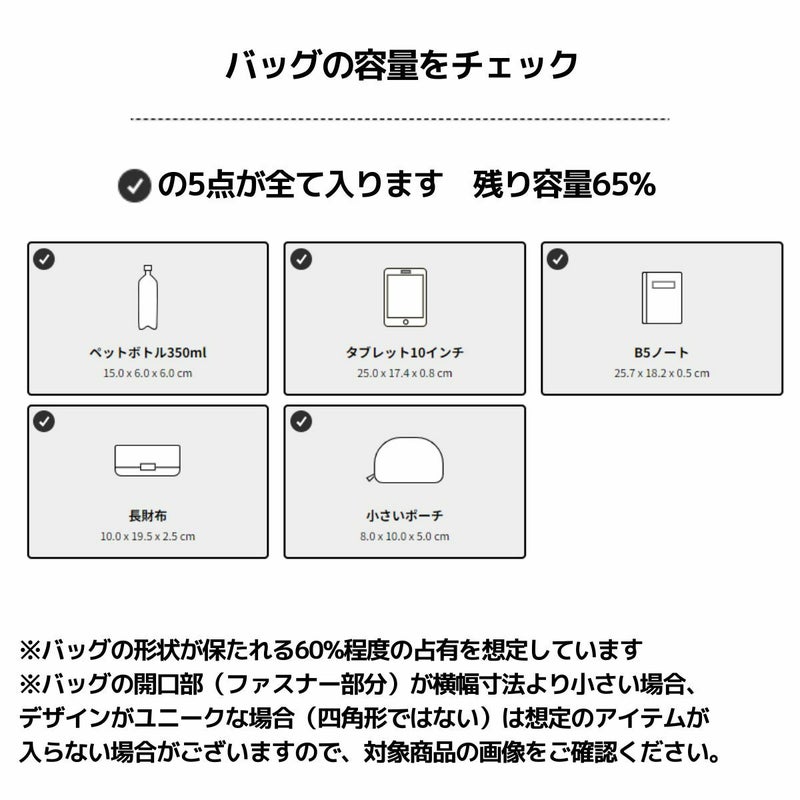 バッグの容量をチェック

の5点が全て入ります　残り容量65%

ペットボトル350ml
15.0 x 6.0 x 6.0 cm

タブレット10インチ
25.0 x 17.4 x 0.8 cm

B5ノート
25.7 x 18.2 x 0.5 cm

長財布
10.0 x 19.5 x 2.5 cm

小さいポーチ
8.0 x 10.0 x 5.0 cm

※バッグの形状が保たれる60%程度の占有を想定しています
※バッグの開口部（ファスナー部分）が横幅寸法より小さい場合、デザインがユニークな場合（四角形ではない）は想定のアイテムが入らない場合がございますので、対象商品の画像をご確認ください。