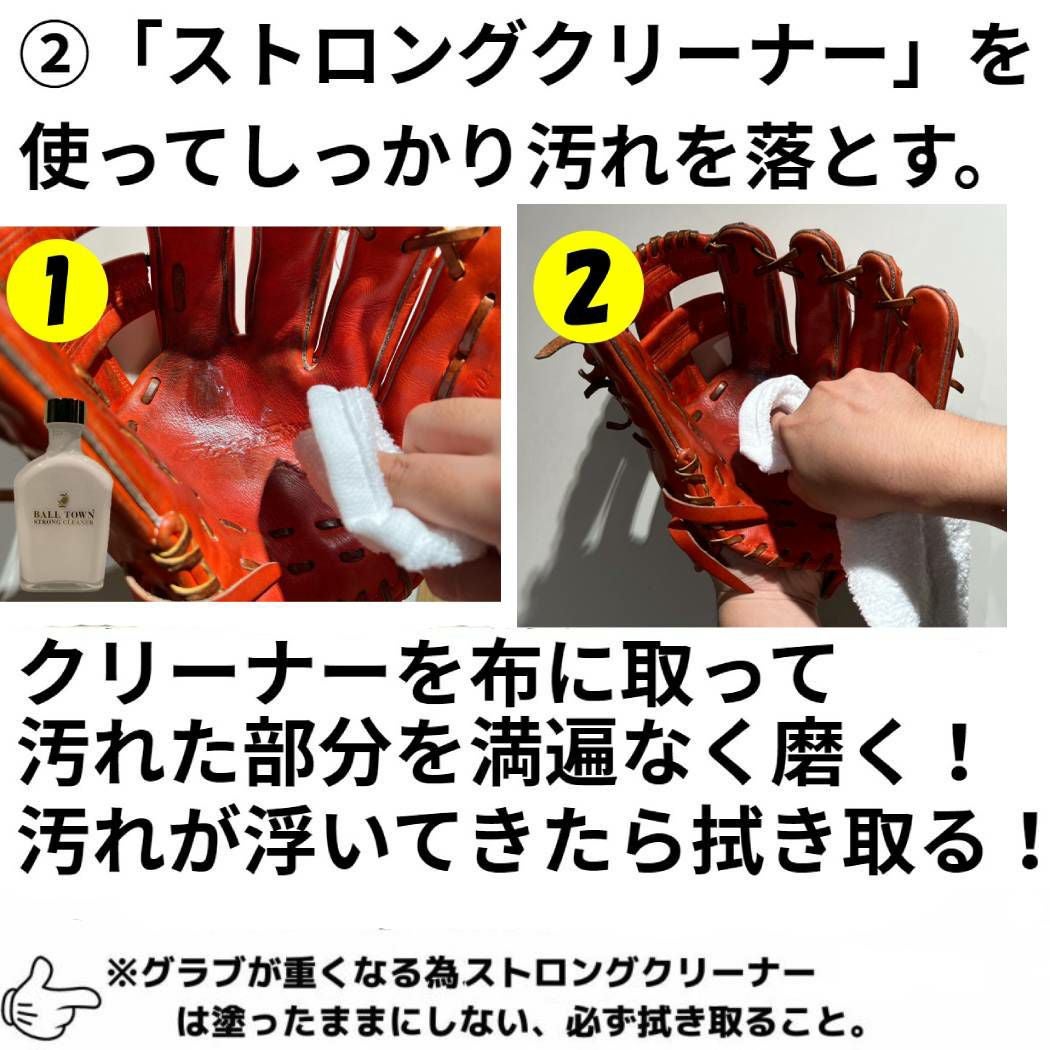 ②「ストロングクリーナー」を使ってしっかり汚れを落とす。

1

BALL TOWN
STRONG CLEANER

2

クリーナーを布に取って
汚れた部分を満遍なく磨く！
汚れが浮いてきたら拭き取る！

※グラブが重くなる為ストロングクリーナーは塗ったままにしない、必ず拭き取ること。