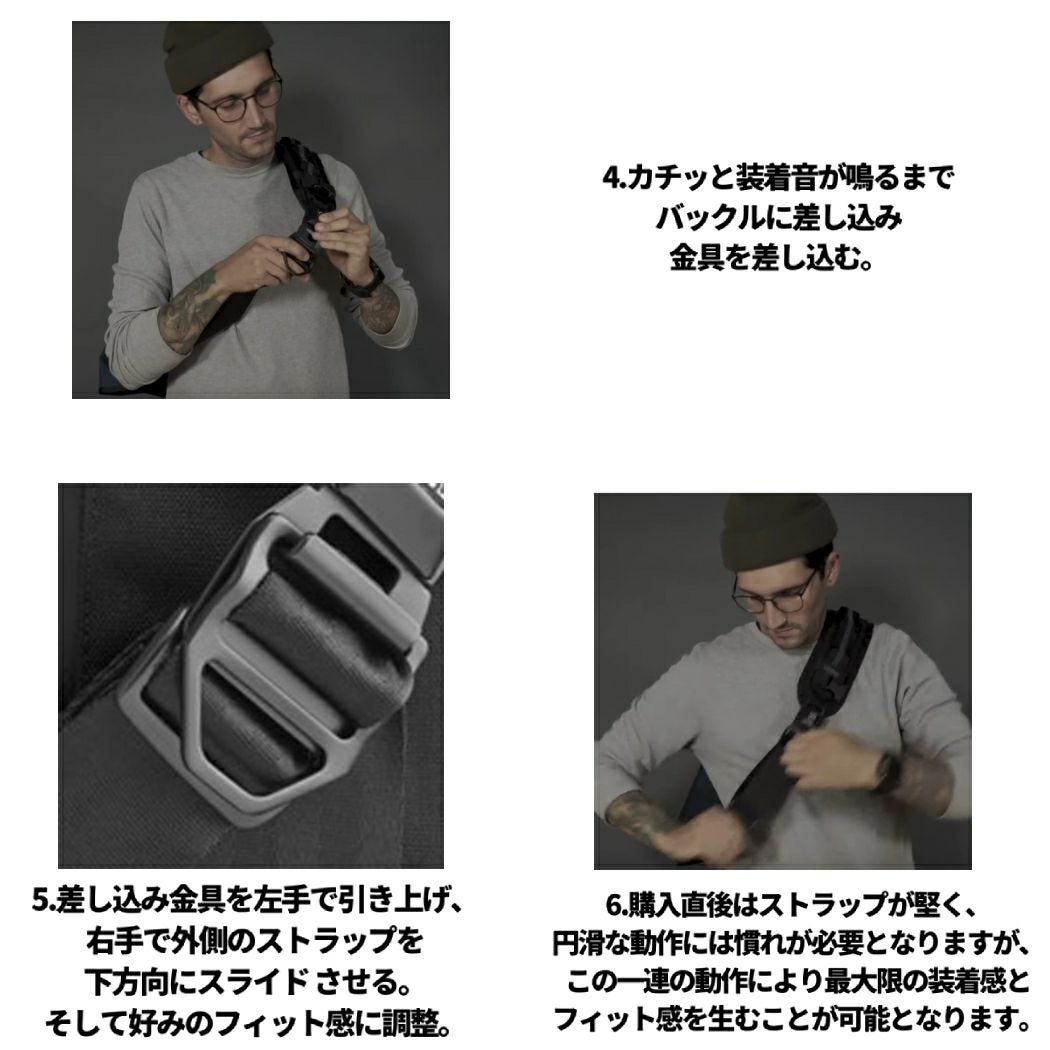 4.カチッと装着音が鳴るまで
バックルに差し込み
金具を差し込む。

5.差し込み金具を左手で引き上げ、
右手で外側のストラップを
下方向にスライド させる。
そして好みのフィット感に調整。

6.購入直後はストラップが堅く、
円滑な動作には慣れが必要となりますが、
この一連の動作により最大限の装着感と
フィット感を生むことが可能となります。