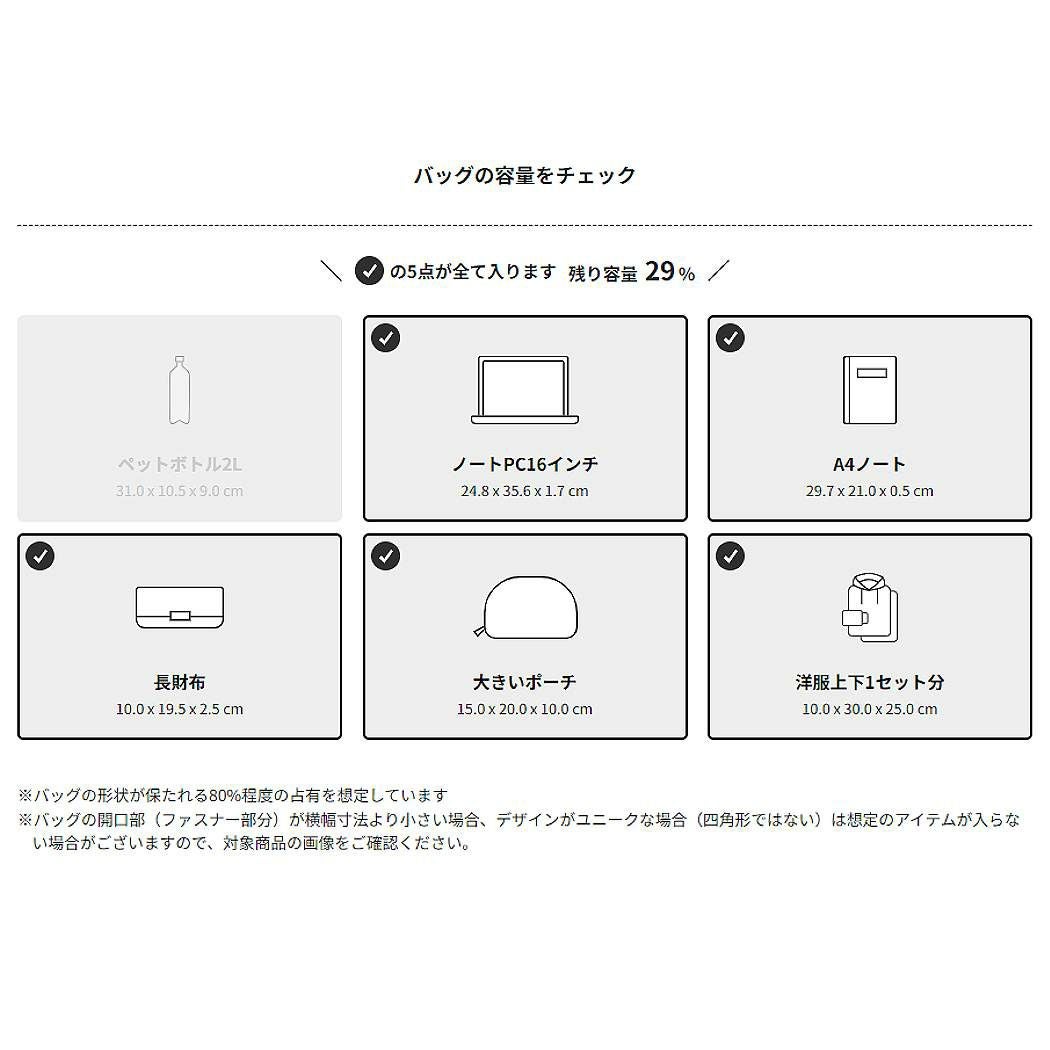 バッグの容量をチェック

＼ の5点が全て入ります 残り容量 29％ ／

ペットボトル2L
31.0 x 10.5 x 9.0 cm

ノートPC16インチ
24.8 x 35.6 x 1.7 cm

A4ノート
29.7 x 21.0 x 0.5 cm

長財布
10.0 x 19.5 x 2.5 cm

大きいポーチ
15.0 x 20.0 x 10.0 cm

洋服上下1セット分
10.0 x 30.0 x 25.0 cm

※バッグの形状が保たれる80%程度の占有を想定しています
※バッグの開口部（ファスナー部分）が横幅寸法より小さい場合、デザインがユニークな場合（四角形ではない）は想定のアイテムが入らない場合がございますので、対象商品の画像をご確認ください。