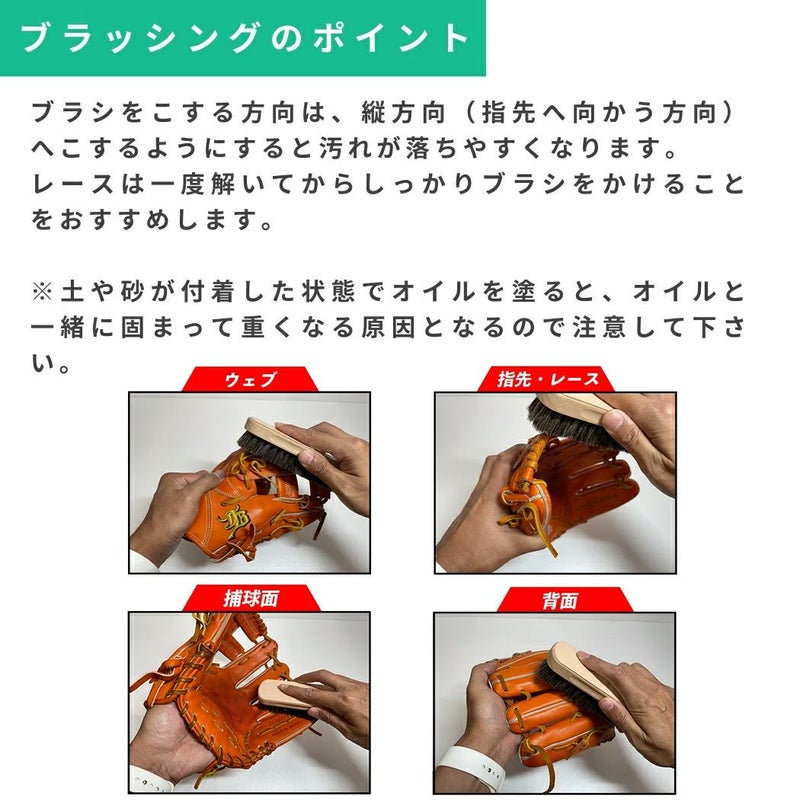 ブラッシングのポイント

ブラシをこする方向は、縦方向（指先へ向かう方向）へこするようにすると汚れが落ちやすくなります。
レースは一度解いてからしっかりブラシをかけることをおすすめします。

※土や砂が付着した状態でオイルを塗ると、オイルと一緒に固まって重くなる原因となるので注意して下さい。

ウェブ

指先・レース

捕球面

背面