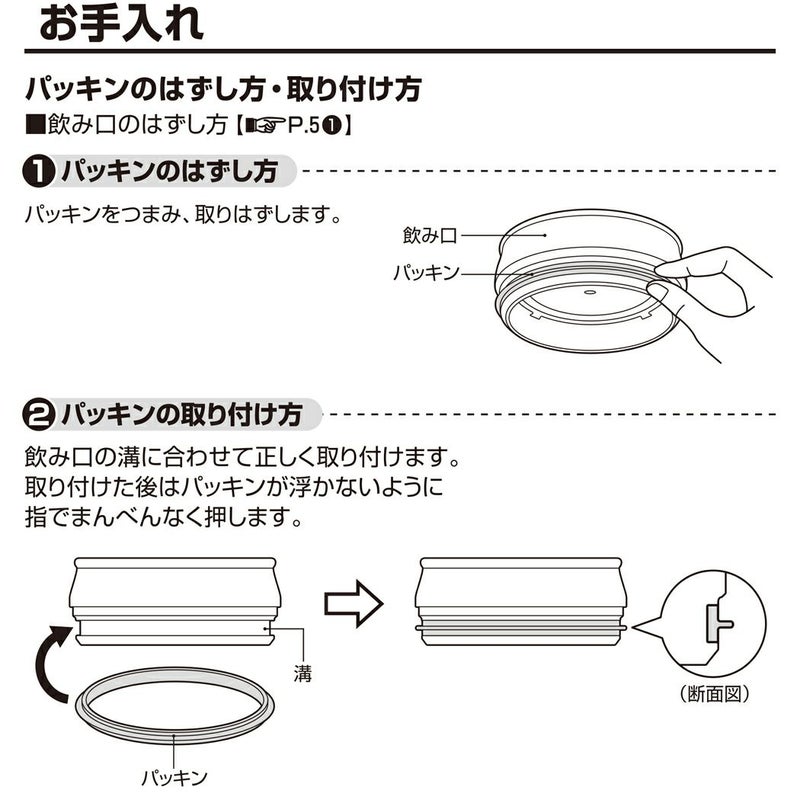 お手入れ

パッキンのはずし方・取り付け方

■飲み口のはずし方【☞P.5❶】

❶ パッキンのはずし方

パッキンをつまみ、取りはずします。

飲み口

パッキン

❷ パッキンの取り付け方

飲み口の溝に合わせて正しく取り付けます。
取り付けた後はパッキンが浮かないように
指でまんべんなく押します。

溝

パッキン

(断面図)