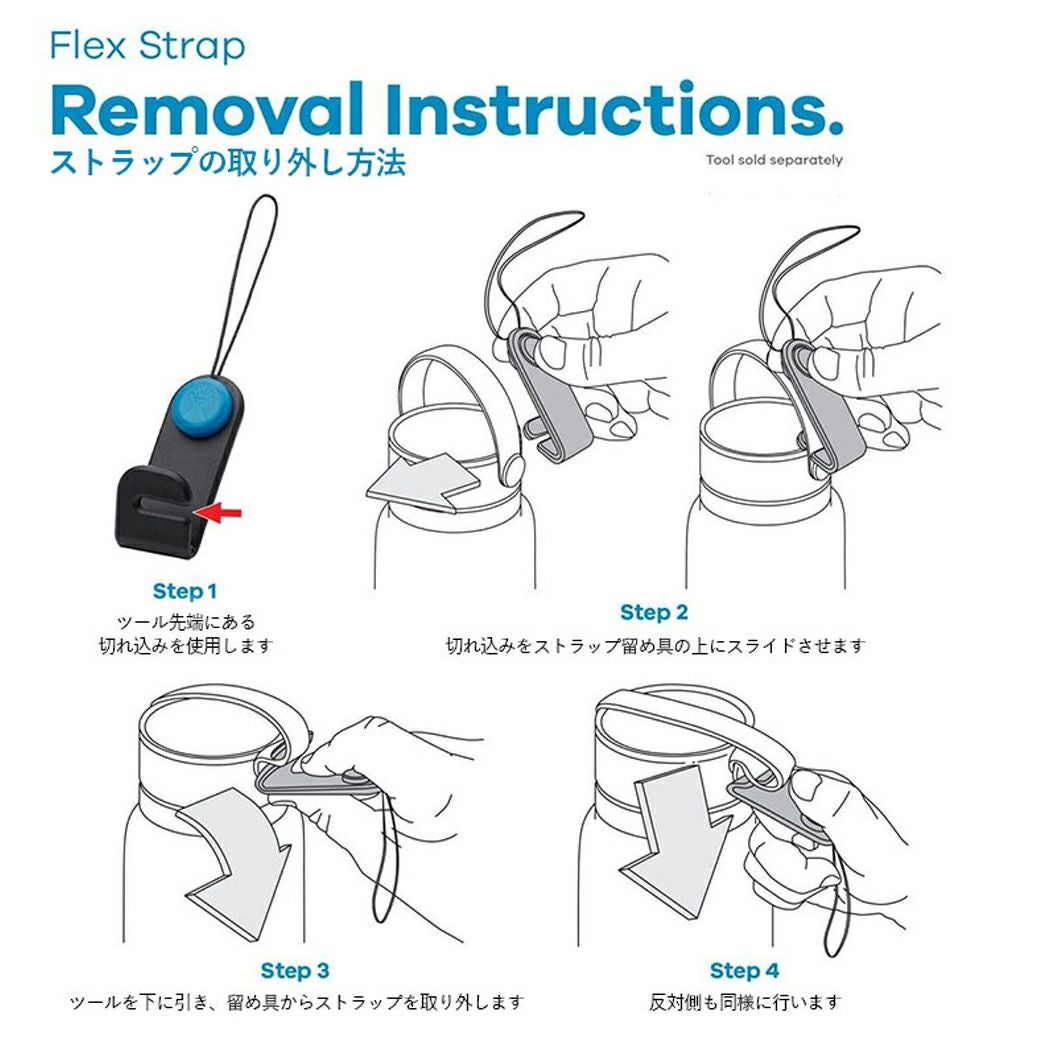 Flex Strap
Removal Instructions.
ストラップの取り外し方法
Tool sold separately

Step 1
ツール先端にある
切れ込みを使用します

Step 2
切れ込みをストラップ留め具の上にスライドさせます

Step 3
ツールを下に引き、留め具からストラップを取り外します

Step 4
反対側も同様に行います