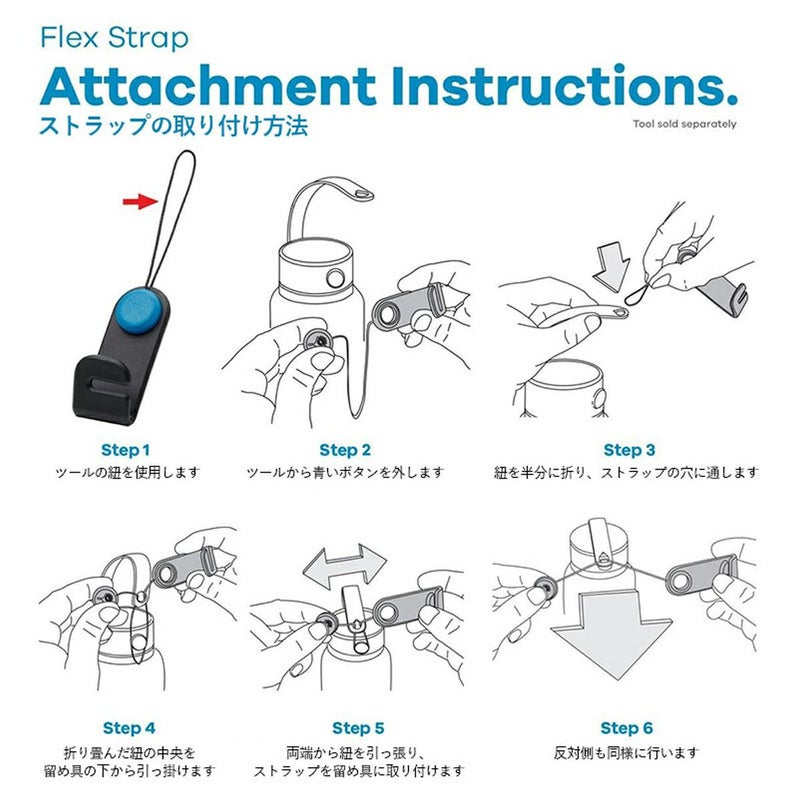 Flex Strap

Attachment Instructions.

ストラップの取り付け方法

Tool sold separately

Step 1
ツールの紐を使用します

Step 2
ツールから青いボタンを外します

Step 3
紐を半分に折り、ストラップの穴に通します

Step 4
折り畳んだ紐の中央を
留め具の下から引っ掛けます

Step 5
両端から紐を引っ張り、
ストラップを留め具に取り付けます

Step 6
反対側も同様に行います