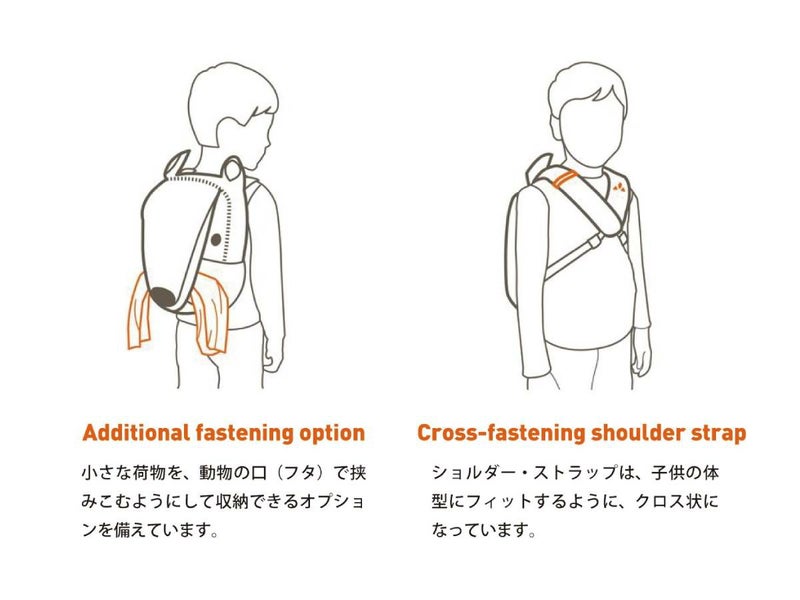 Additional fastening option

小さな荷物を、動物の口（フタ）で挟みこむようにして収納できるオプションを備えています。

Cross-fastening shoulder strap

ショルダー・ストラップは、子供の体型にフィットするように、クロス状になっています。