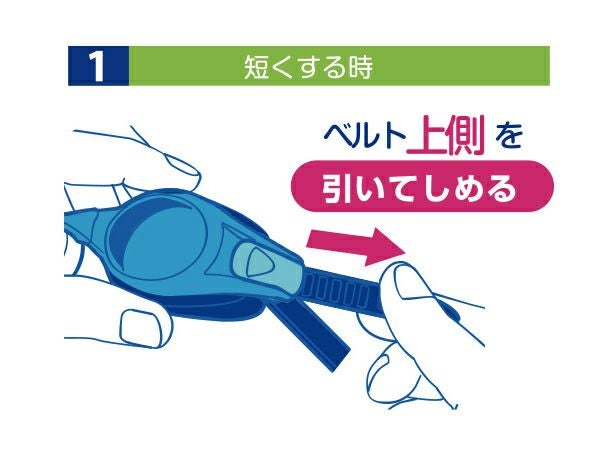 1 短くする時

ベルト上側を
引いてしめる