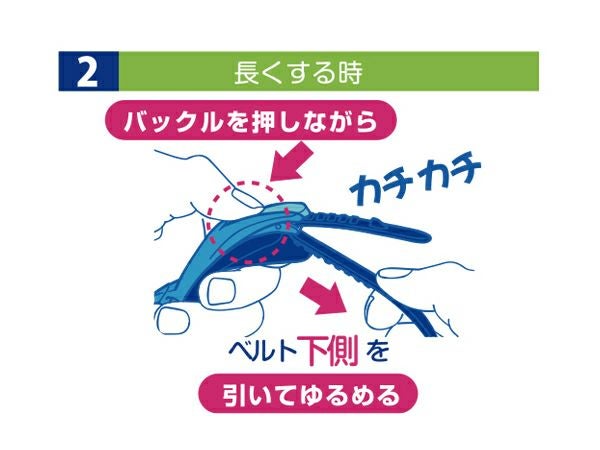 2 長くする時

バックルを押しながら

カチカチ

ベルト下側を

引いてゆるめる