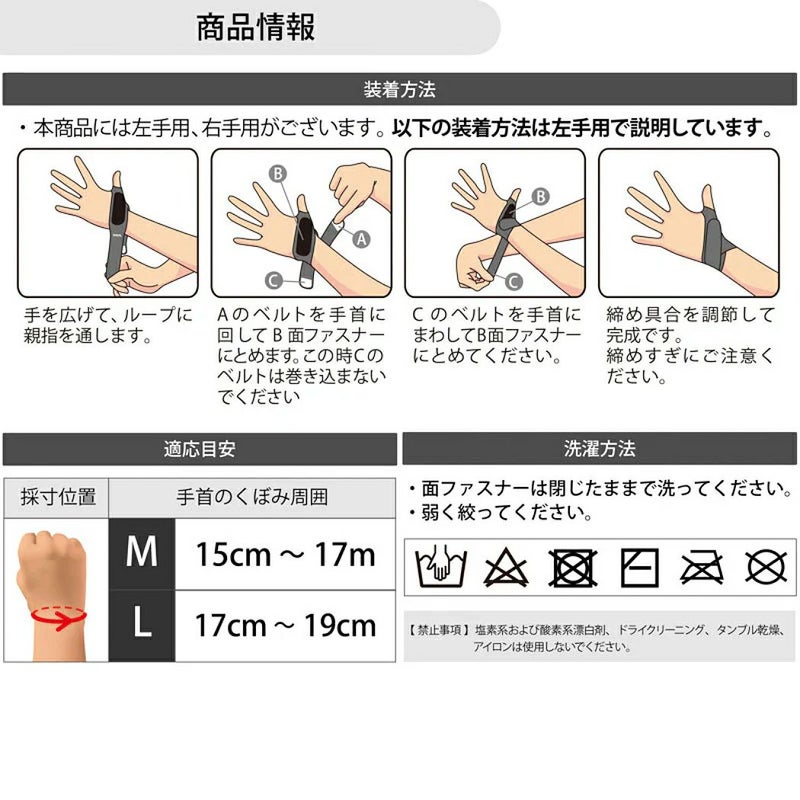 商品情報

装着方法

・本商品には左手用、右手用がございます。以下の装着方法は左手用で説明しています。

B
A
C
B
C

手を広げて、ループに親指を通します。

Aのベルトを手首に回してB面ファスナーにとめます。この時Cのベルトは巻き込まないでください

Cのベルトを手首にまわしてB面ファスナーにとめてください。

締め具合を調節して完成です。
締めすぎにご注意ください。

適応目安

| 採寸位置 | 手首のくぼみ周囲 | |
|---|---|---|
| | M | 15cm ~ 17m |
| | L | 17cm ~ 19cm |

洗濯方法

・面ファスナーは閉じたままで洗ってください。
・弱く絞ってください。

【禁止事項】塩素系および酸素系漂白剤、ドライクリーニング、タンブル乾燥、アイロンは使用しないでください。