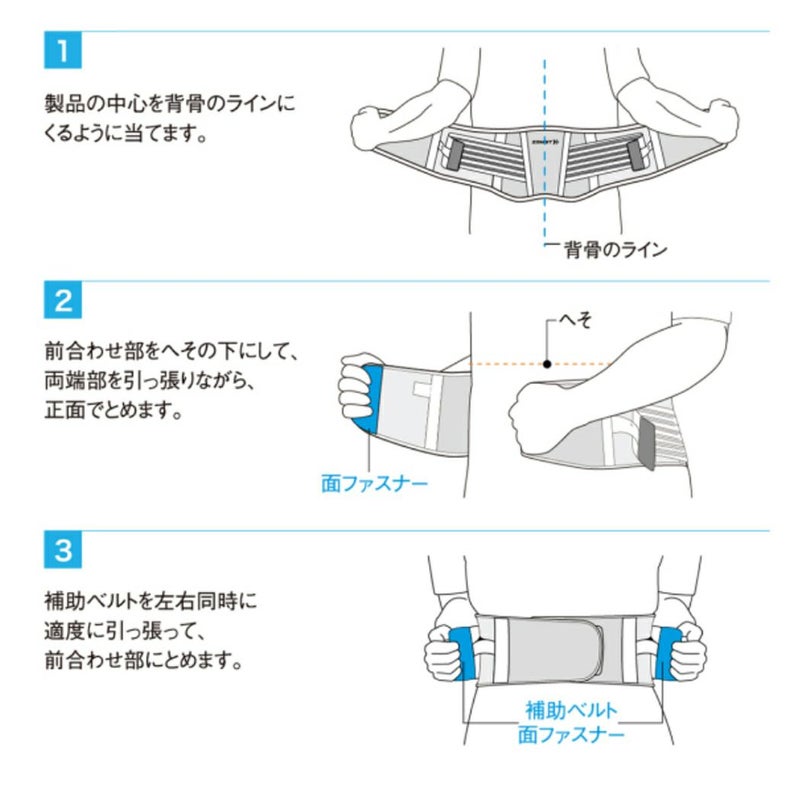 1

製品の中心を背骨のラインにくるように当てます。

背骨のライン

2

前合わせ部をへその下にして、両端部を引っ張りながら、正面でとめます。

へそ

面ファスナー

3

補助ベルトを左右同時に適度に引っ張って、前合わせ部にとめます。

補助ベルト
面ファスナー