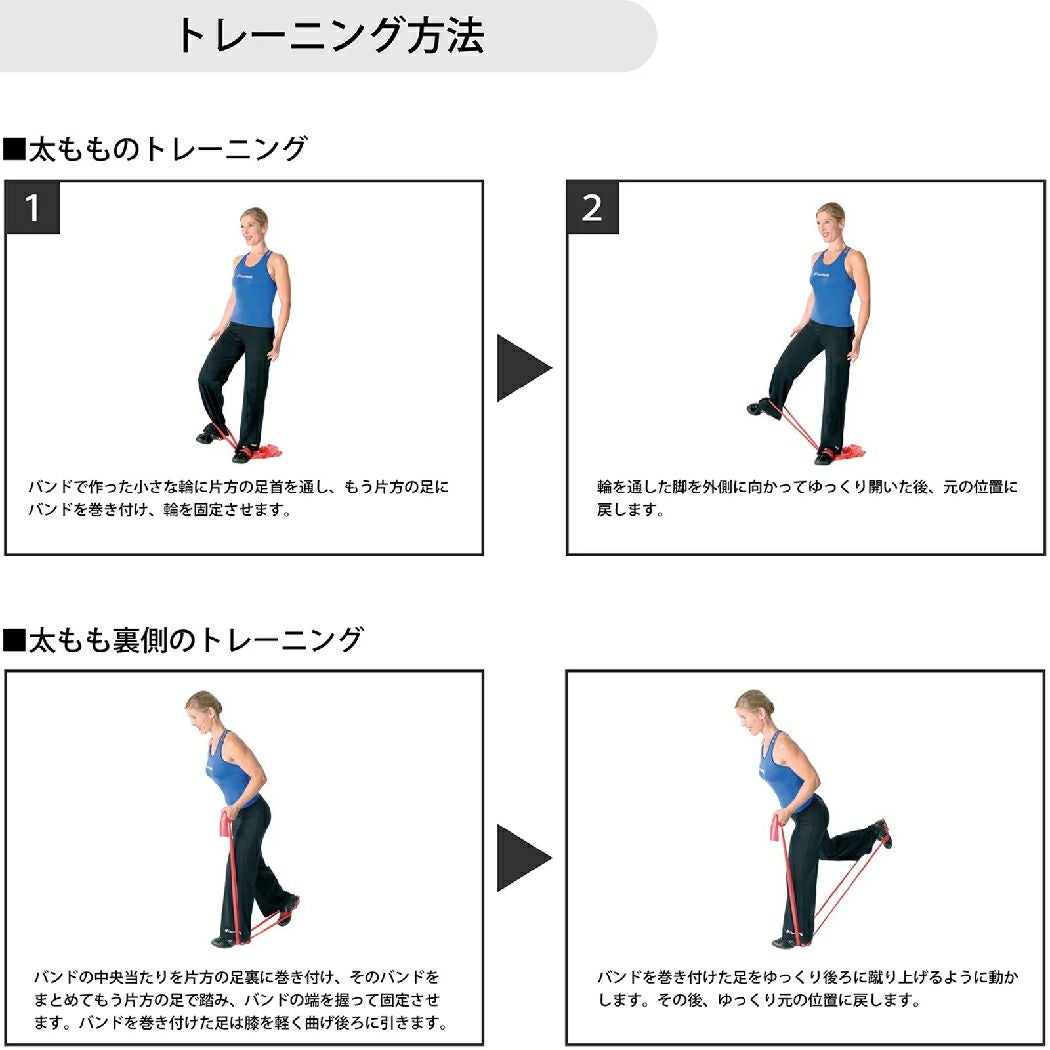 トレーニング方法

■太もものトレーニング

1

バンドで作った小さな輪に片方の足首を通し、もう片方の足にバンドを巻き付け、輪を固定させます。

2

輪を通した脚を外側に向かってゆっくり開いた後、元の位置に戻します。

■太もも裏側のトレーニング

バンドの中央当たりを片方の足裏に巻き付け、そのバンドをまとめてもう片方の足で踏み、バンドの端を握って固定させます。バンドを巻き付けた足は膝を軽く曲げ後ろに引きます。

バンドを巻き付けた足をゆっくり後ろに蹴り上げるように動かします。その後、ゆっくり元の位置に戻します。