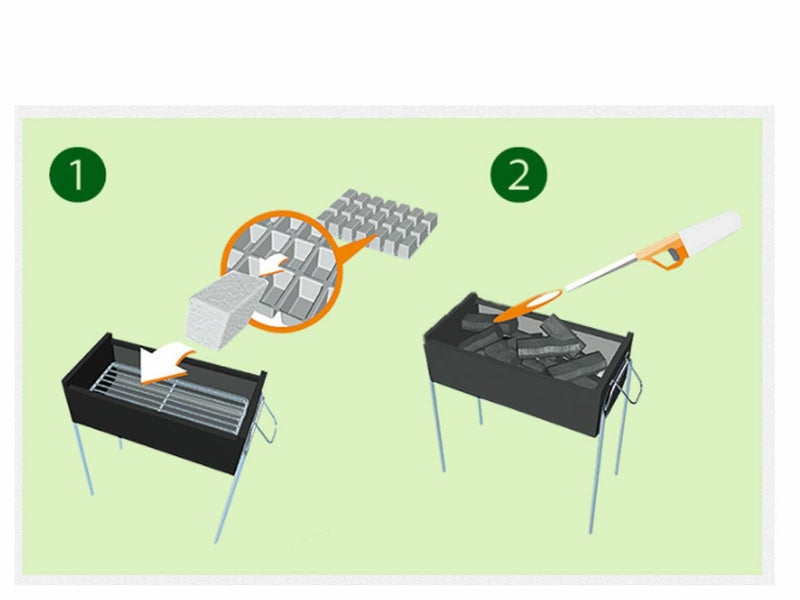 1

2